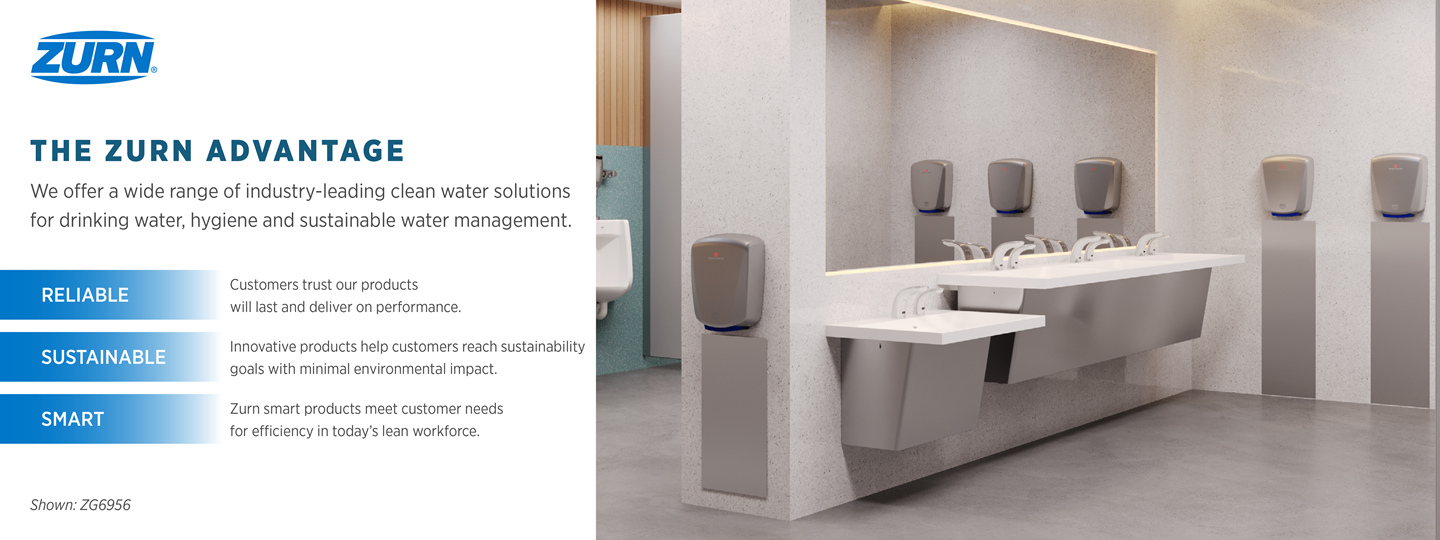 ZURN®

THE ZURN ADVANTAGE

We offer a wide range of industry-leading clean water solutions for drinking water, hygiene and sustainable water management.

RELIABLE

Customers trust our products will last and deliver on performance.

SUSTAINABLE

Innovative products help customers reach sustainability goals with minimal environmental impact.

SMART

Zurn smart products meet customer needs for efficiency in today's lean workforce.

Shown: ZG6956