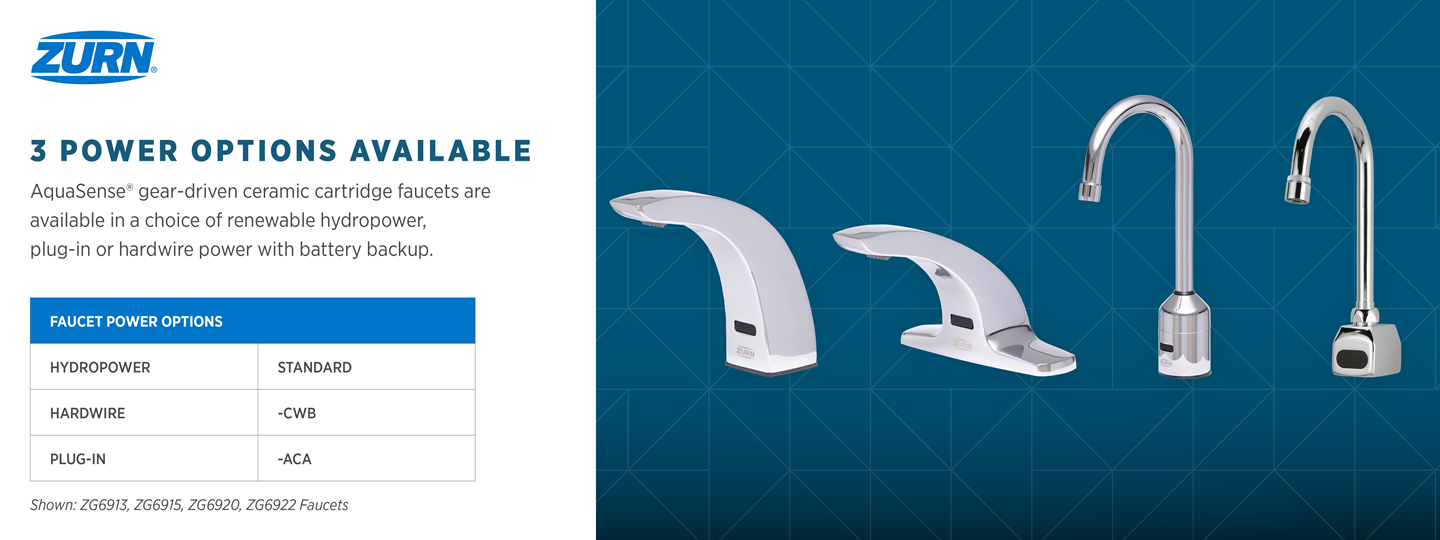 ZURN®

3 POWER OPTIONS AVAILABLE

AquaSense® gear-driven ceramic cartridge faucets are available in a choice of renewable hydropower, plug-in or hardwire power with battery backup.

| FAUCET POWER OPTIONS | |
|---|---|
| HYDROPOWER | STANDARD |
| HARDWIRE | -CWB |
| PLUG-IN | -ACA |

Shown: ZG6913, ZG6915, ZG6920, ZG6922 Faucets

ZURN

ZURN