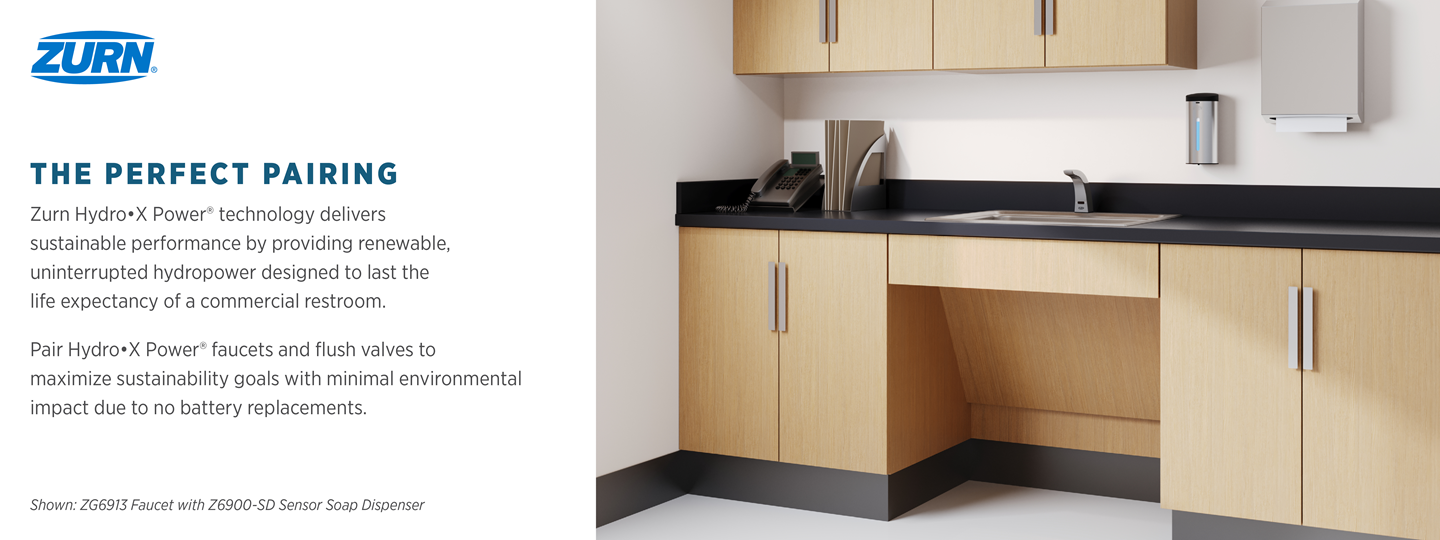 ZURN®

THE PERFECT PAIRING

Zurn Hydro•X Power® technology delivers sustainable performance by providing renewable, uninterrupted hydropower designed to last the life expectancy of a commercial restroom.

Pair Hydro•X Power® faucets and flush valves to maximize sustainability goals with minimal environmental impact due to no battery replacements.

Shown: ZG6913 Faucet with Z6900-SD Sensor Soap Dispenser