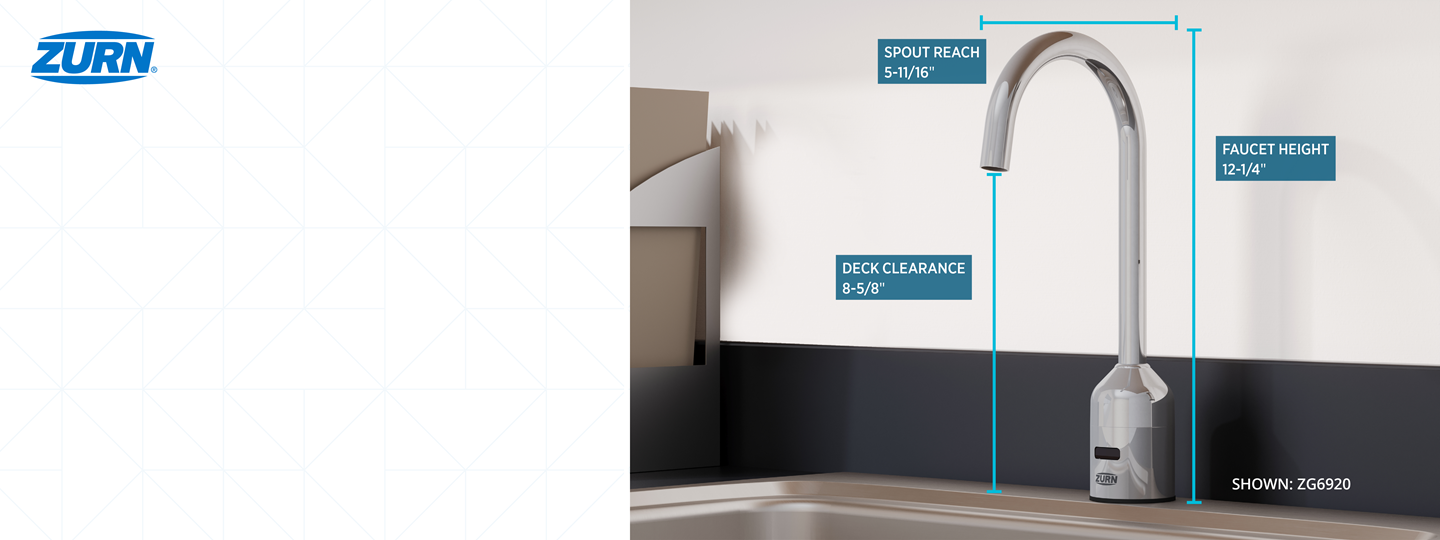 ZURN®

SPOUT REACH
5-11/16"

FAUCET HEIGHT
12-1/4"

DECK CLEARANCE
8-5/8"

ZURN

SHOWN: ZG6920