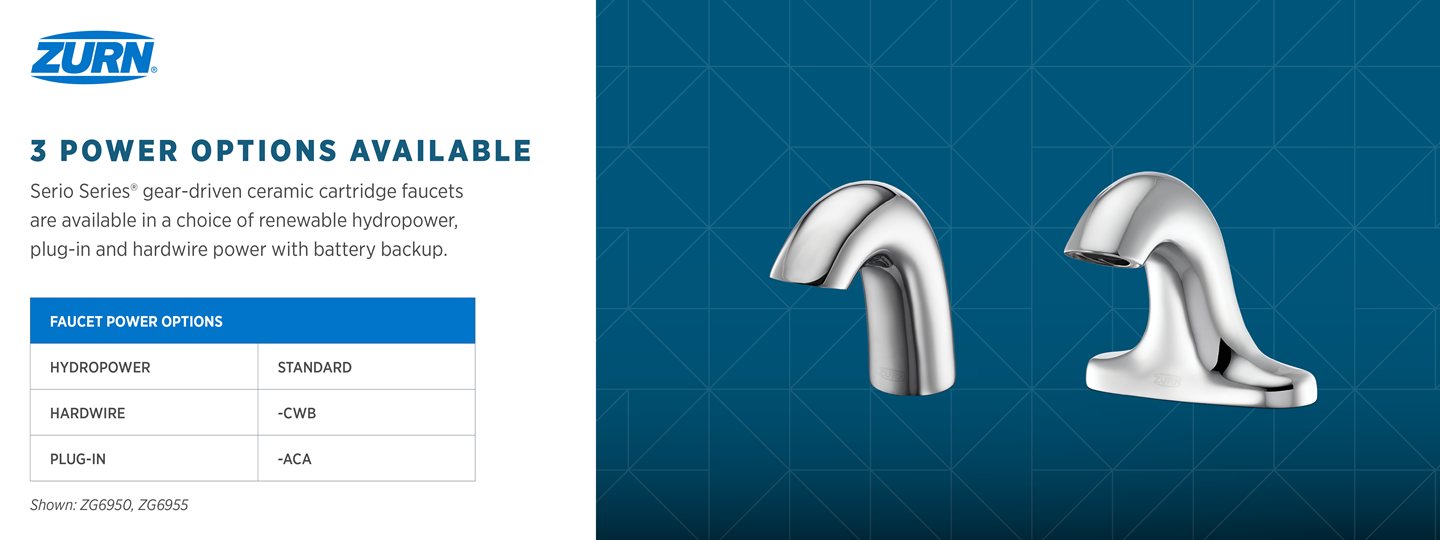 ZURN®

3 POWER OPTIONS AVAILABLE

Serio Series® gear-driven ceramic cartridge faucets are available in a choice of renewable hydropower, plug-in and hardwire power with battery backup.

| FAUCET POWER OPTIONS | |
|---|---|
| HYDROPOWER | STANDARD |
| HARDWIRE | -CWB |
| PLUG-IN | -ACA |

Shown: ZG6950, ZG6955

ZURN

ZURN