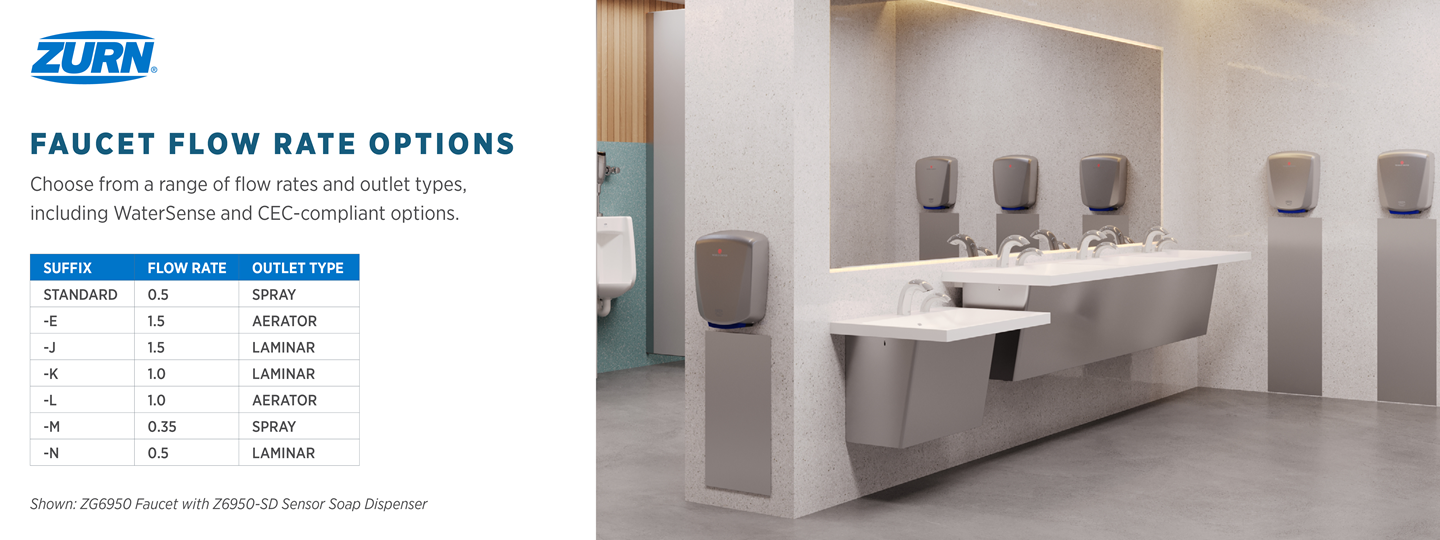 ZURN

FAUCET FLOW RATE OPTIONS

Choose from a range of flow rates and outlet types, including WaterSense and CEC-compliant options.

| SUFFIX | FLOW RATE | OUTLET TYPE |
|---|---|---|
| STANDARD | 0.5 | SPRAY |
| -E | 1.5 | AERATOR |
| -J | 1.5 | LAMINAR |
| -K | 1.0 | LAMINAR |
| -L | 1.0 | AERATOR |
| -M | 0.35 | SPRAY |
| -N | 0.5 | LAMINAR |

Shown: ZG6950 Faucet with Z6950-SD Sensor Soap Dispenser