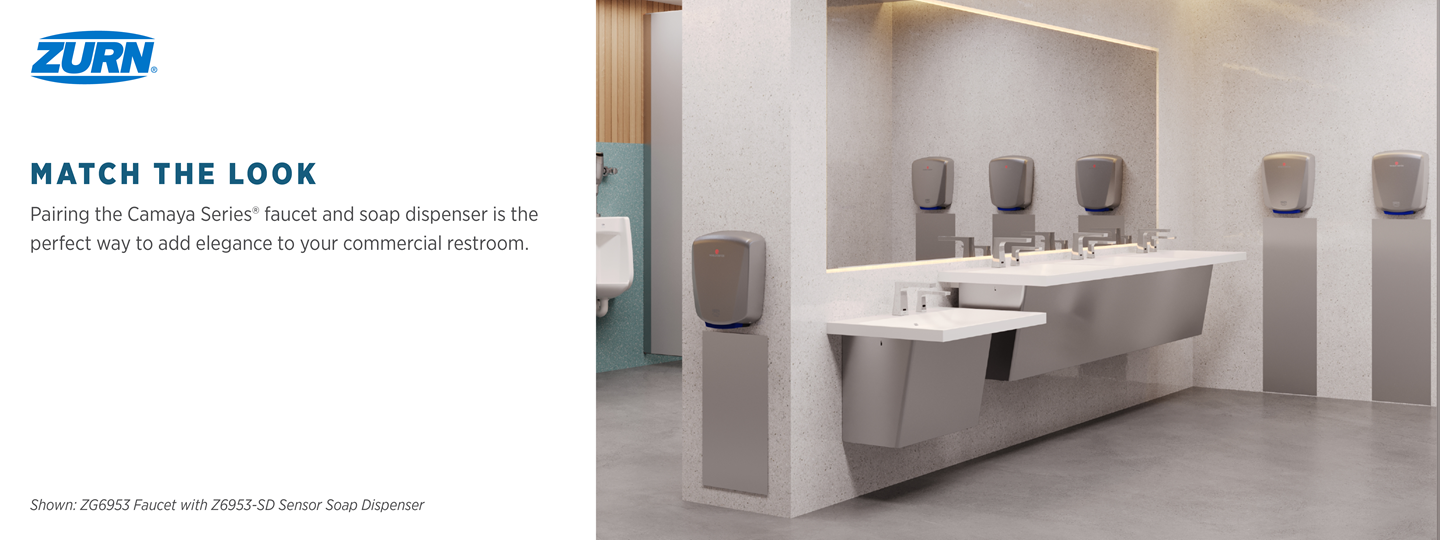 ZURN®

MATCH THE LOOK

Pairing the Camaya Series® faucet and soap dispenser is the perfect way to add elegance to your commercial restroom.

Shown: ZG6953 Faucet with Z6953-SD Sensor Soap Dispenser