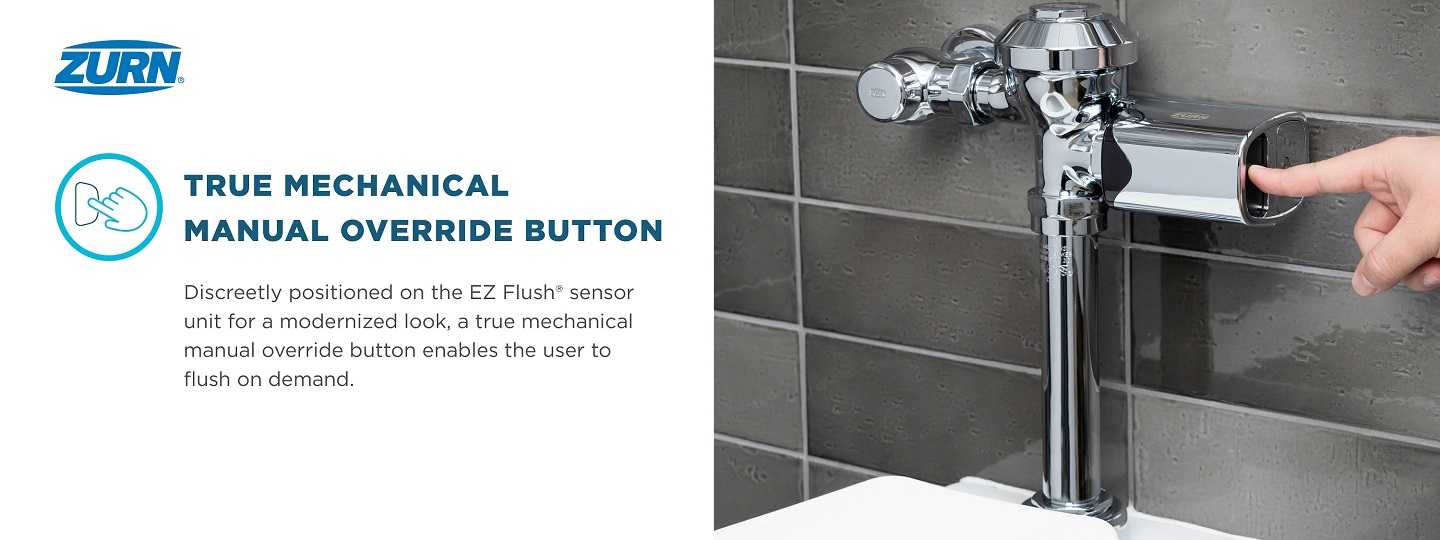 ZURN®

TRUE MECHANICAL MANUAL OVERRIDE BUTTON

Discreetly positioned on the EZ Flush® sensor unit for a modernized look, a true mechanical manual override button enables the user to flush on demand.

ZURN

ZURN