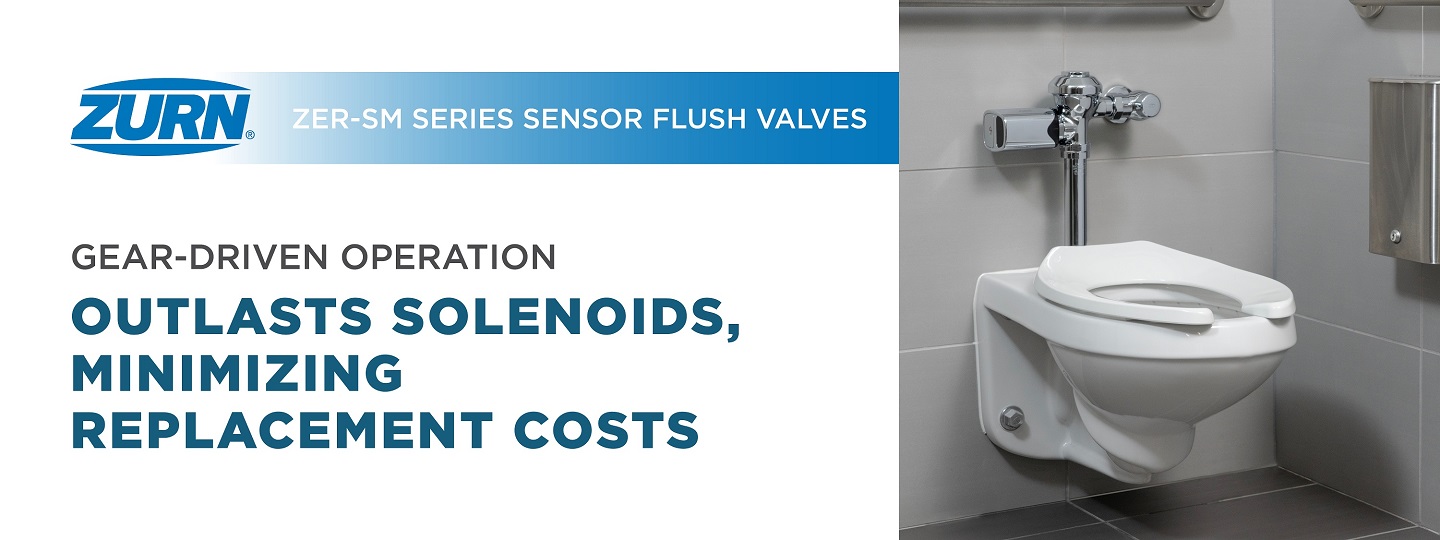 ZURN®

ZER-SM SERIES SENSOR FLUSH VALVES

GEAR-DRIVEN OPERATION

OUTLASTS SOLENOIDS, MINIMIZING REPLACEMENT COSTS